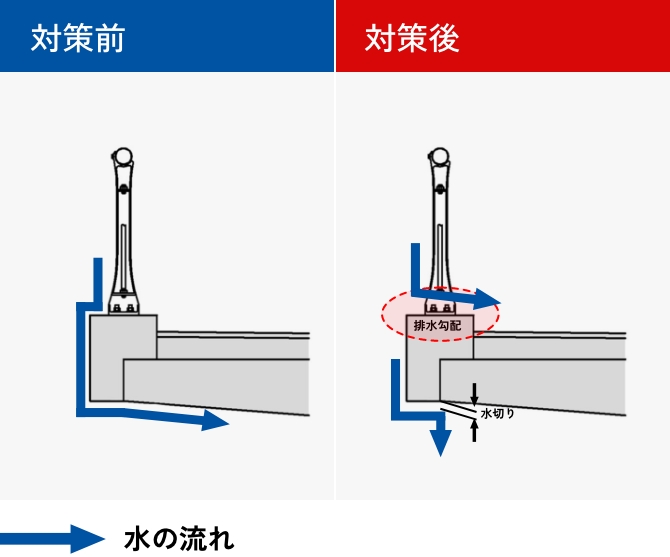 対策前

対策後

排水勾配

水切り

水の流れ