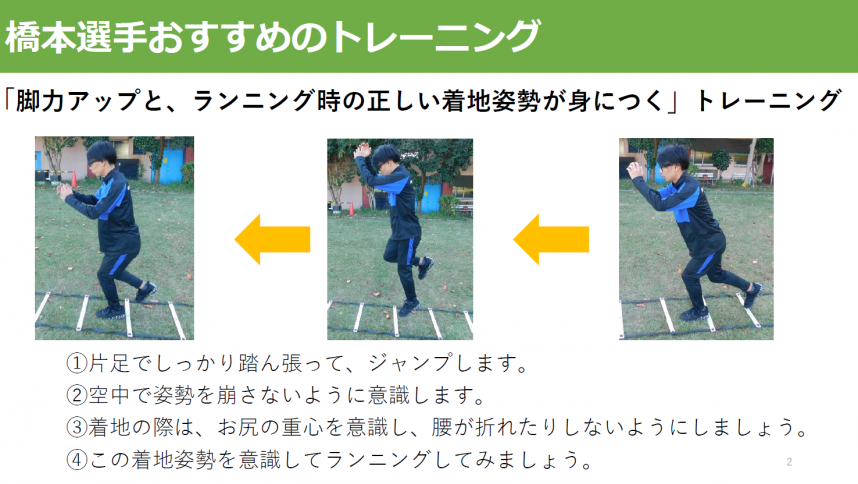 橋本選手おすすめのトレーニング

「脚力アップと、ランニング時の正しい着地姿勢が身につく」トレーニング

①片足でしっかり踏ん張って、ジャンプします。
②空中で姿勢を崩さないように意識します。
③着地の際は、お尻の重心を意識し、腰が折れたりしないようにしましょう。
④この着地姿勢を意識してランニングしてみましょう。

2