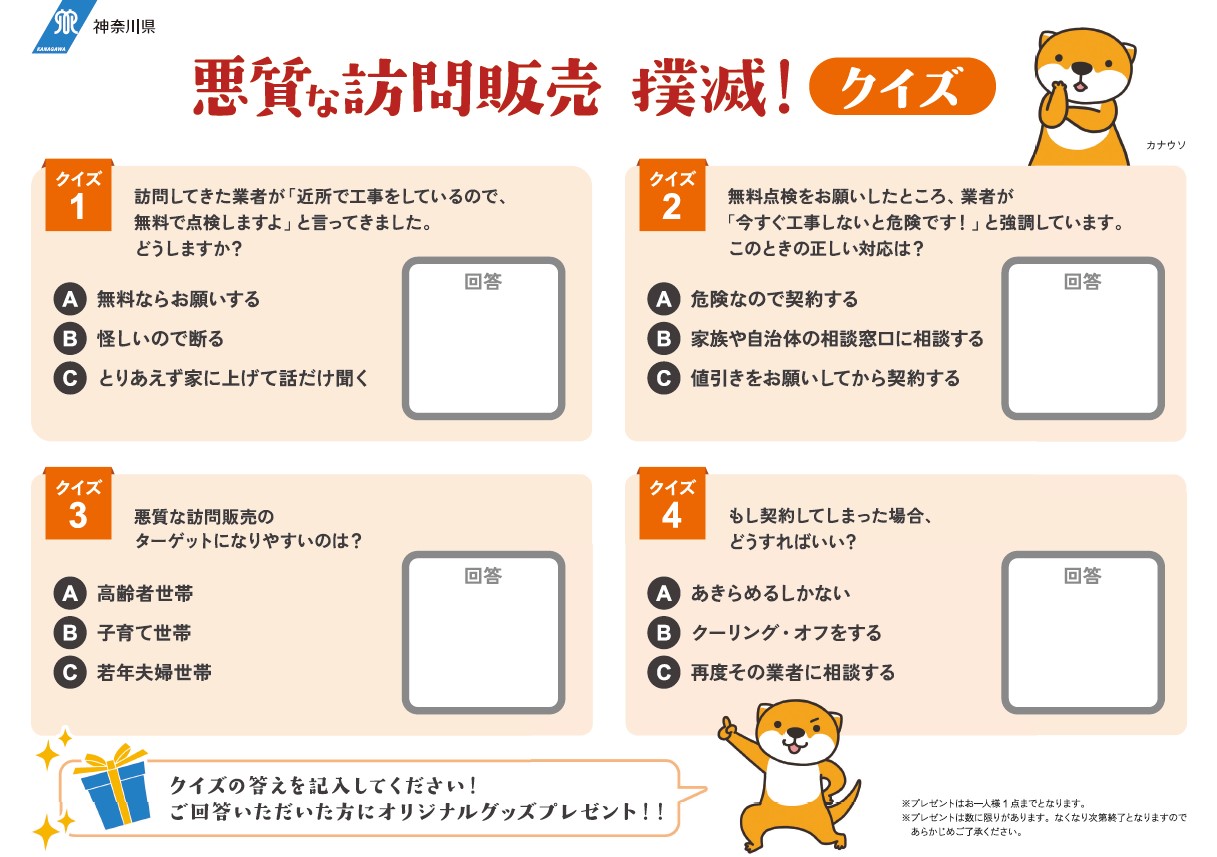 KANAGAWA 神奈川県

悪質な訪問販売 撲滅！ クイズ

カナウソ

クイズ 1
訪問してきた業者が「近所で工事をしているので、無料で点検しますよ」と言ってきました。どうしますか？

A 無料ならお願いする
B 怪しいので断る
C とりあえず家に上げて話だけ聞く

回答

クイズ 2
無料点検をお願いしたところ、業者が「今すぐ工事しないと危険です！」と強調しています。このときの正しい対応は？

A 危険なので契約する
B 家族や自治体の相談窓口に相談する
C 値引きをお願いしてから契約する

回答

クイズ 3
悪質な訪問販売のターゲットになりやすいのは？

A 高齢者世帯
B 子育て世帯
C 若年夫婦世帯

回答

クイズ 4
もし契約してしまった場合、どうすればいい？

A あきらめるしかない
B クーリング・オフをする
C 再度その業者に相談する

回答

クイズの答えを記入してください！
ご回答いただいた方にオリジナルグッズプレゼント！！

※プレゼントはお一人様１点までとなります。
※プレゼントは数に限りがあります。なくなり次第終了となりますのであらかじめご了承ください。