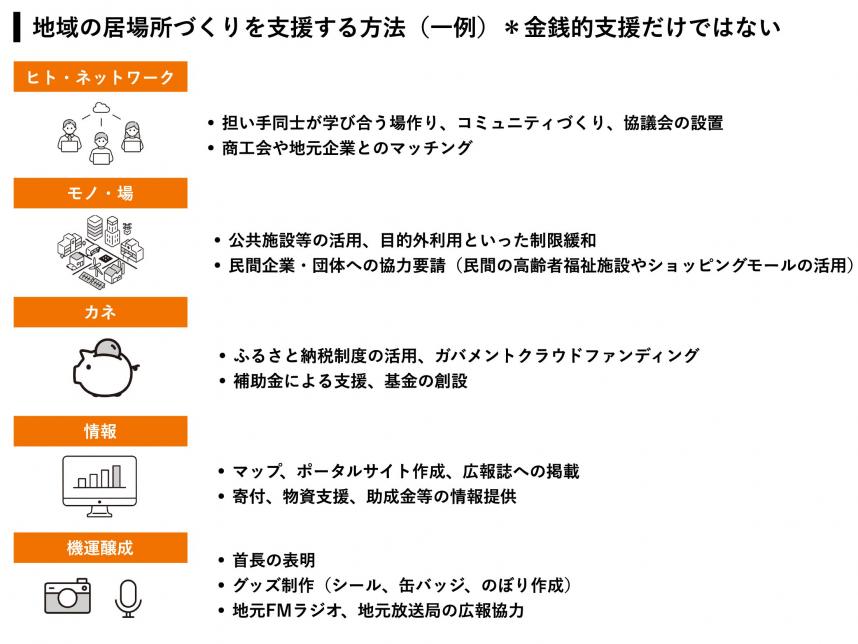 地域の居場所づくりを支援する方法（一例）＊金銭的支援だけではない

ヒト・ネットワーク

• 担い手同士が学び合う場作り、コミュニティづくり、協議会の設置
• 商工会や地元企業とのマッチング

モノ・場

• 公共施設等の活用、目的外利用といった制限緩和
• 民間企業・団体への協力要請（民間の高齢者福祉施設やショッピングモールの活用）

カネ

• ふるさと納税制度の活用、ガバメントクラウドファンディング
• 補助金による支援、基金の創設

情報

• マップ、ポータルサイト作成、広報誌への掲載
• 寄付、物資支援、助成金等の情報提供

機運醸成

• 首長の表明
• グッズ制作（シール、缶バッジ、のぼり作成）
• 地元FMラジオ、地元放送局の広報協力